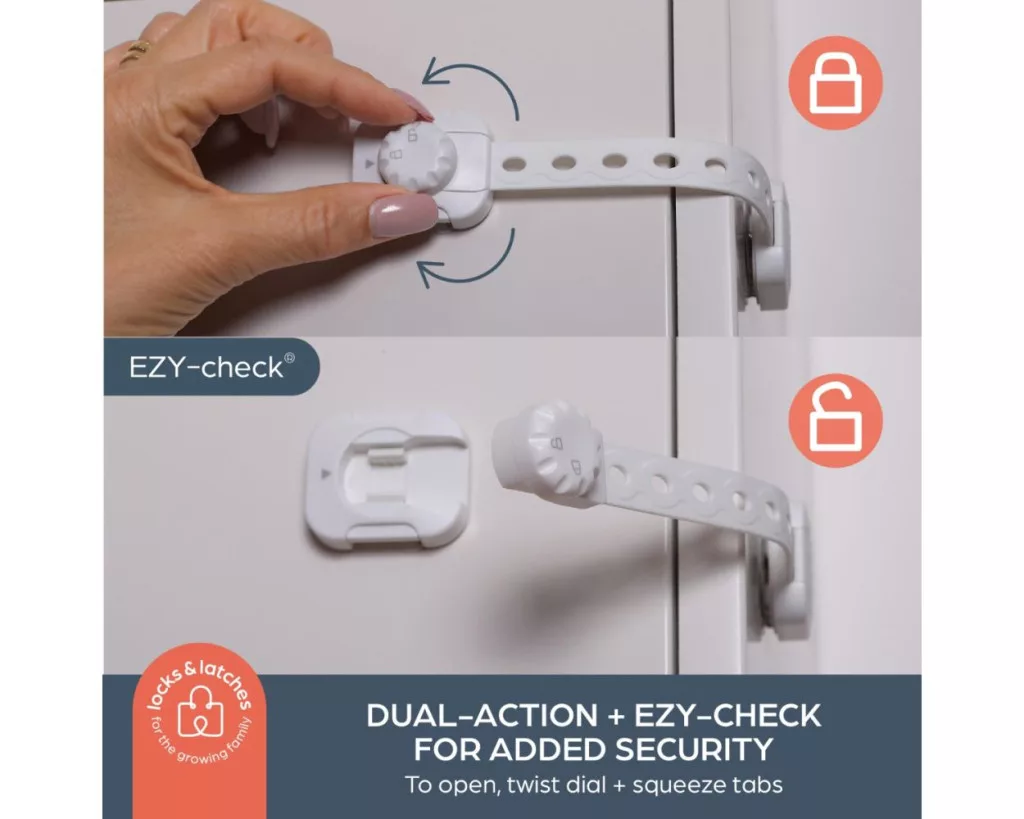 EZY-check®

locks & latches
for the growing family

DUAL-ACTION + EZY-CHECK FOR ADDED SECURITY
To open, twist dial + squeeze tabs