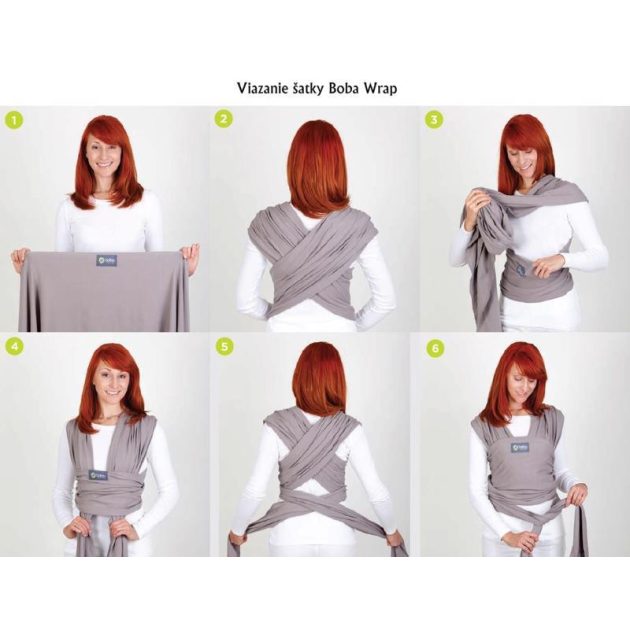 Viazanie šatky Boba Wrap

1

2

3

4

5

6