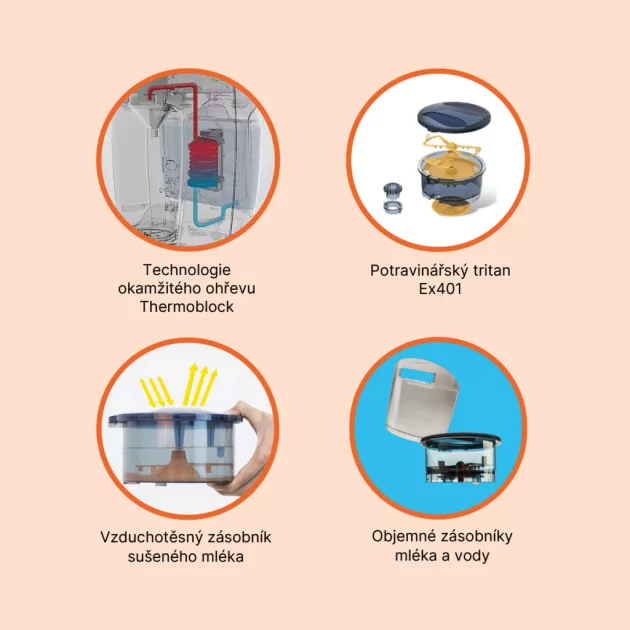 Technologie okamžitého ohřevu Thermoblock

Potravinářský tritan Ex401

Vzduchotěsný zásobník sušeného mléka

Objemné zásobníky mléka a vody