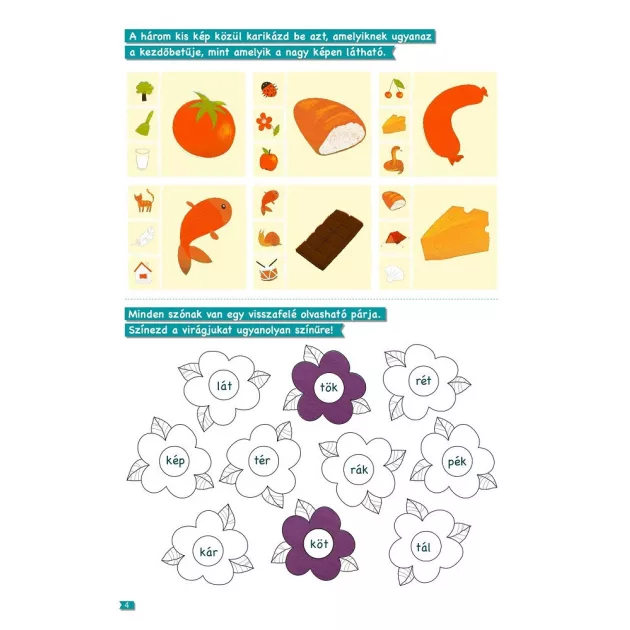 A három kis kép közül karikázd be azt, amelyiknek ugyanaz a kezdőbetűje, mint amelyik a nagy képen látható.

Minden szónak van egy visszafelé olvasható párja. Színezd a virágjukat ugyanolyan színűre!

lát
tök
rét
kép
tér
rák
pék
kár
köt
tál

4